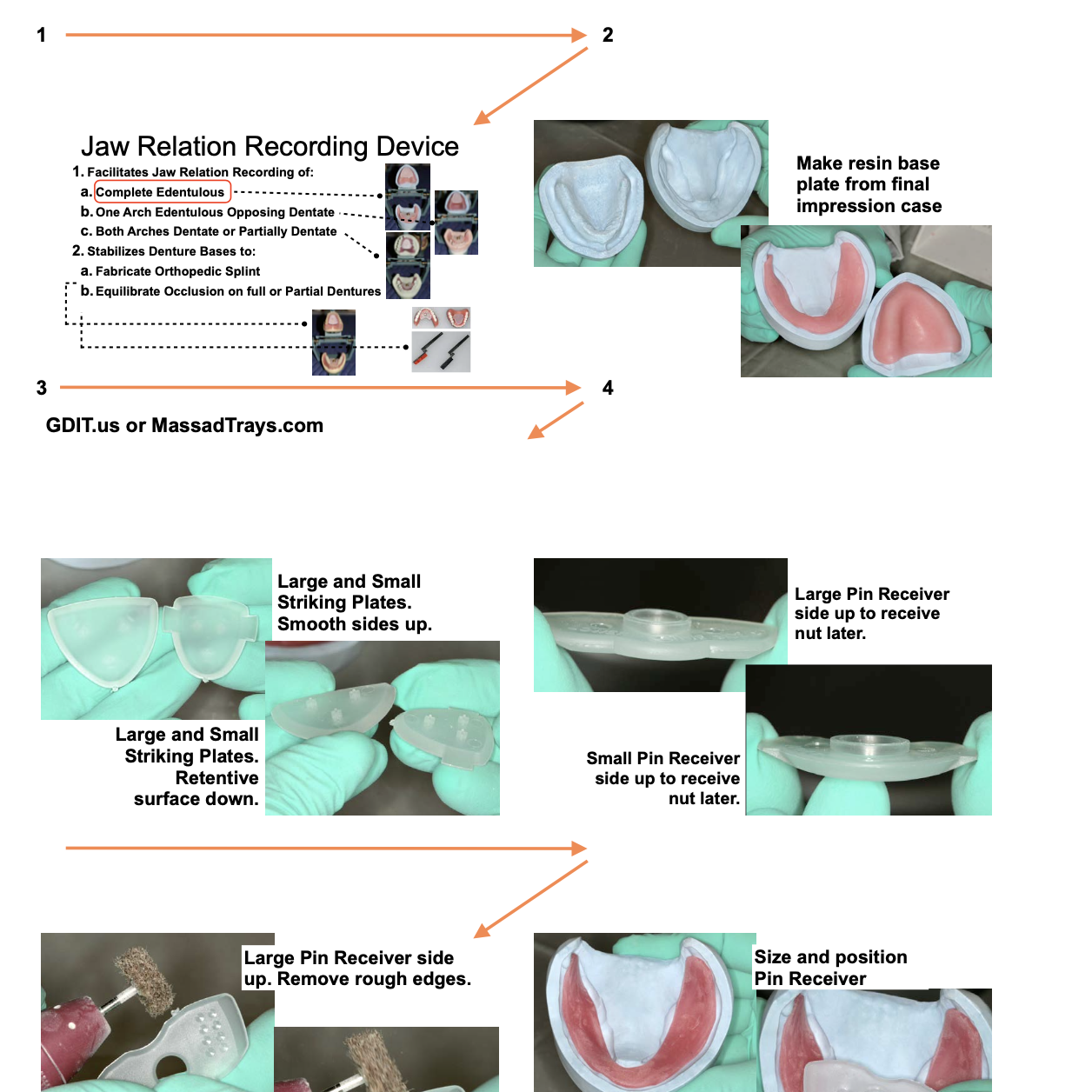 1

2

Jaw Relation Recording Device

1. Facilitates Jaw Relation Recording of:
a. Complete Edentulous
b. One Arch Edentulous Opposing Dentate
c. Both Arches Dentate or Partially Dentate
2. Stabilizes Denture Bases to:
a. Fabricate Orthopedic Splint
b. Equilibrate Occlusion on full or Partial Dentures

Make resin base plate from final impression case

3

4

GDIT.us or MassadTrays.com

Large and Small Striking Plates. Smooth sides up.

Large and Small Striking Plates. Retentive surface down.

Large Pin Receiver side up to receive nut later.

Small Pin Receiver side up to receive nut later.

Large Pin Receiver side up. Remove rough edges.

Size and position Pin Receiver